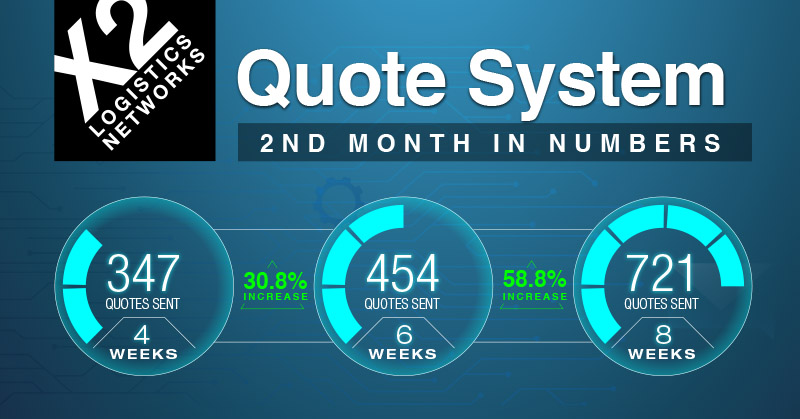 X2
LOGISTICS NETWORKS

Quote System

2ND MONTH IN NUMBERS

347
QUOTES SENT
4
WEEKS

30.8%
INCREASE

454
QUOTES SENT
6
WEEKS

58.8%
INCREASE

721
QUOTES SENT
8
WEEKS